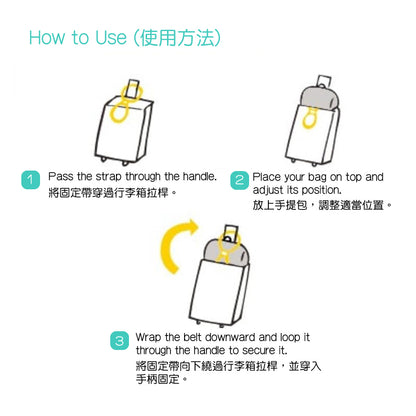 How to Use (使用方法)

1 Pass the strap through the handle.
將固定帶穿過行李箱拉桿。

2 Place your bag on top and adjust its position.
放上手提包，調整適當位置。

3 Wrap the belt downward and loop it through the handle to secure it.
將固定帶向下繞過行李箱拉桿，並穿入手柄固定。