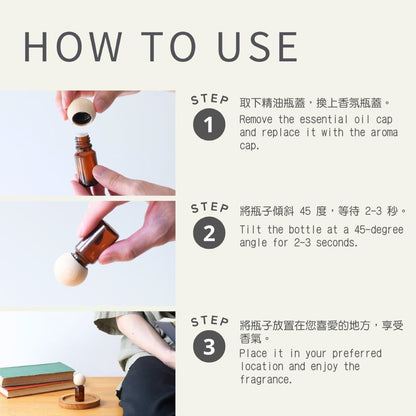 HOW TO USE

STEP
1
取下精油瓶蓋，換上香氛瓶蓋。
Remove the essential oil cap and replace it with the aroma cap.

STEP
2
將瓶子傾斜 45 度，等待 2-3 秒。
Tilt the bottle at a 45-degree angle for 2-3 seconds.

STEP
3
將瓶子放置在您喜愛的地方，享受香氣。
Place it in your preferred location and enjoy the fragrance.