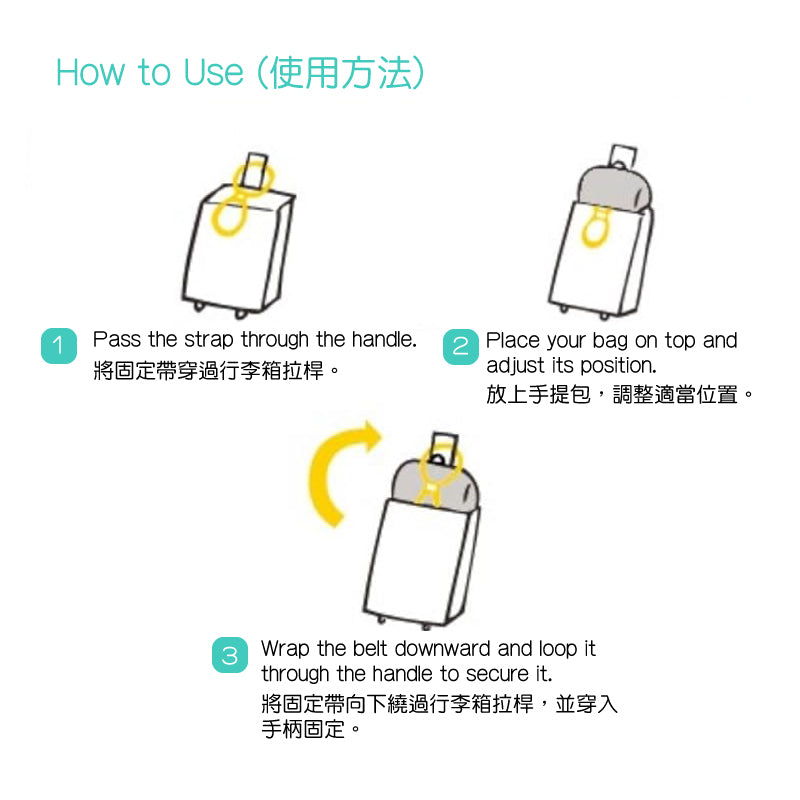 How to Use (使用方法)

1 Pass the strap through the handle.
將固定帶穿過行李箱拉桿。

2 Place your bag on top and adjust its position.
放上手提包，調整適當位置。

3 Wrap the belt downward and loop it through the handle to secure it.
將固定帶向下繞過行李箱拉桿，並穿入手柄固定。